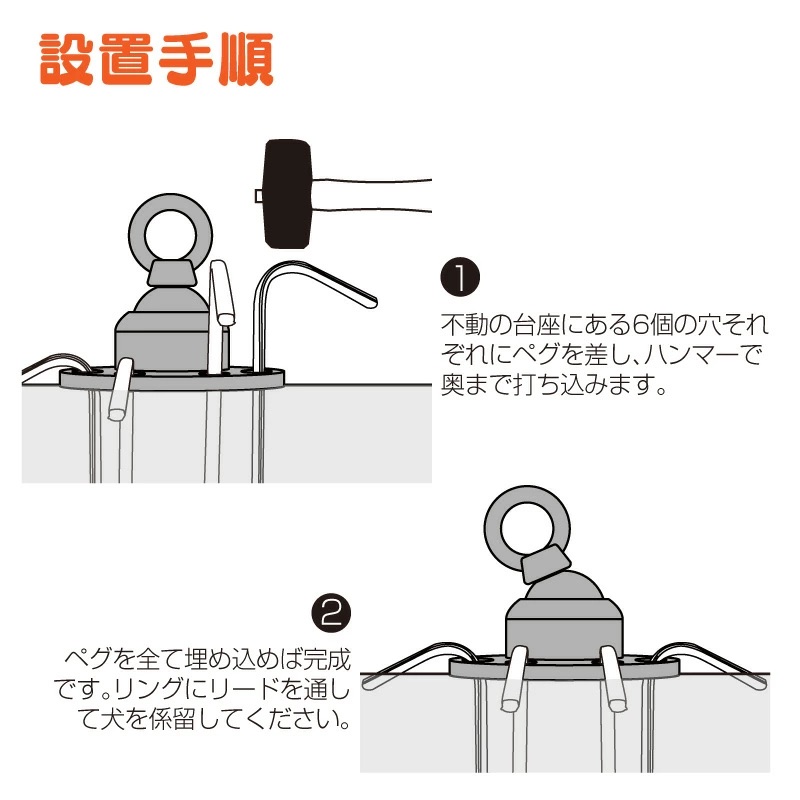 設置手順

1

不動の台座にある6個の穴それぞれにペグを差し、ハンマーで奥まで打ち込みます。

2

ペグを全て埋め込めば完成です。リングにリードを通して犬を係留してください。